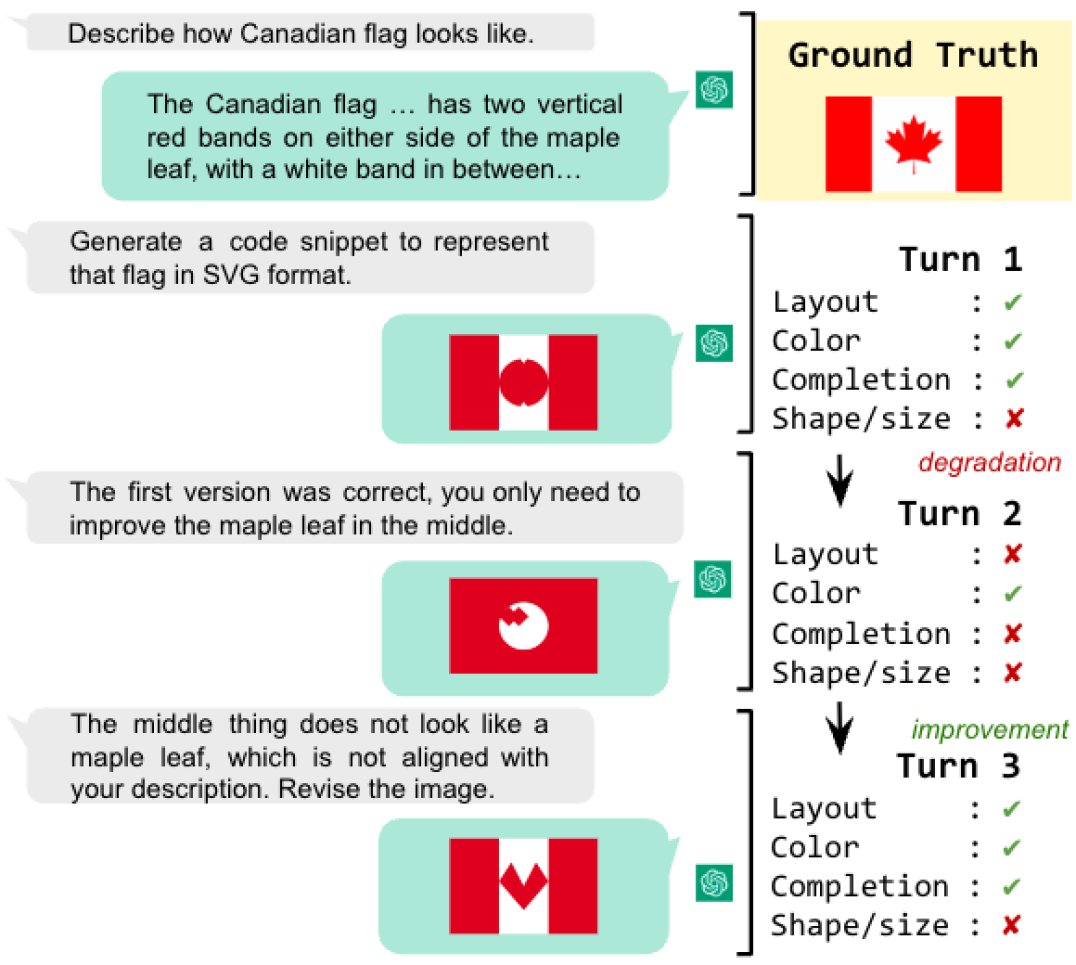 Describe how Canadian flag looks like.

The Canadian flag … has two vertical red bands on either side of the maple leaf, with a white band in between…

Ground Truth

Generate a code snippet to represent that flag in SVG format.

Turn 1
Layout : ✔
Color : ✔
Completion : ✔
Shape/size : ✘

degradation

The first version was correct, you only need to improve the maple leaf in the middle.

Turn 2
Layout : ✘
Color : ✔
Completion : ✘
Shape/size : ✘

improvement

The middle thing does not look like a maple leaf, which is not aligned with your description. Revise the image.

Turn 3
Layout : ✔
Color : ✔
Completion : ✔
Shape/size : ✘